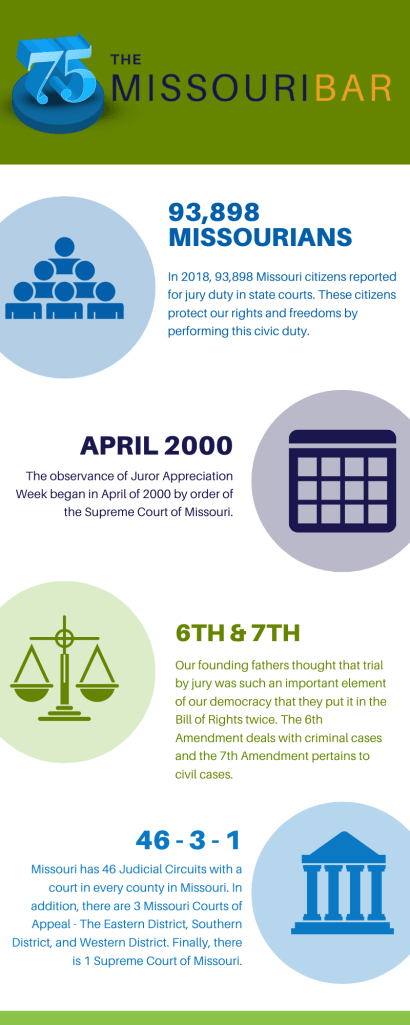 75 THE MISSOURIBAR

93,898 MISSOURIANS

In 2018, 93,898 Missouri citizens reported for jury duty in state courts. These citizens protect our rights and freedoms by performing this civic duty.

APRIL 2000

The observance of Juror Appreciation Week began in April of 2000 by order of the Supreme Court of Missouri.

6TH & 7TH

Our founding fathers thought that trial by jury was such an important element of our democracy that they put it in the Bill of Rights twice. The 6th Amendment deals with criminal cases and the 7th Amendment pertains to civil cases.

46 - 3 - 1

Missouri has 46 Judicial Circuits with a court in every county in Missouri. In addition, there are 3 Missouri Courts of Appeal - The Eastern District, Southern District, and Western District. Finally, there is 1 Supreme Court of Missouri.